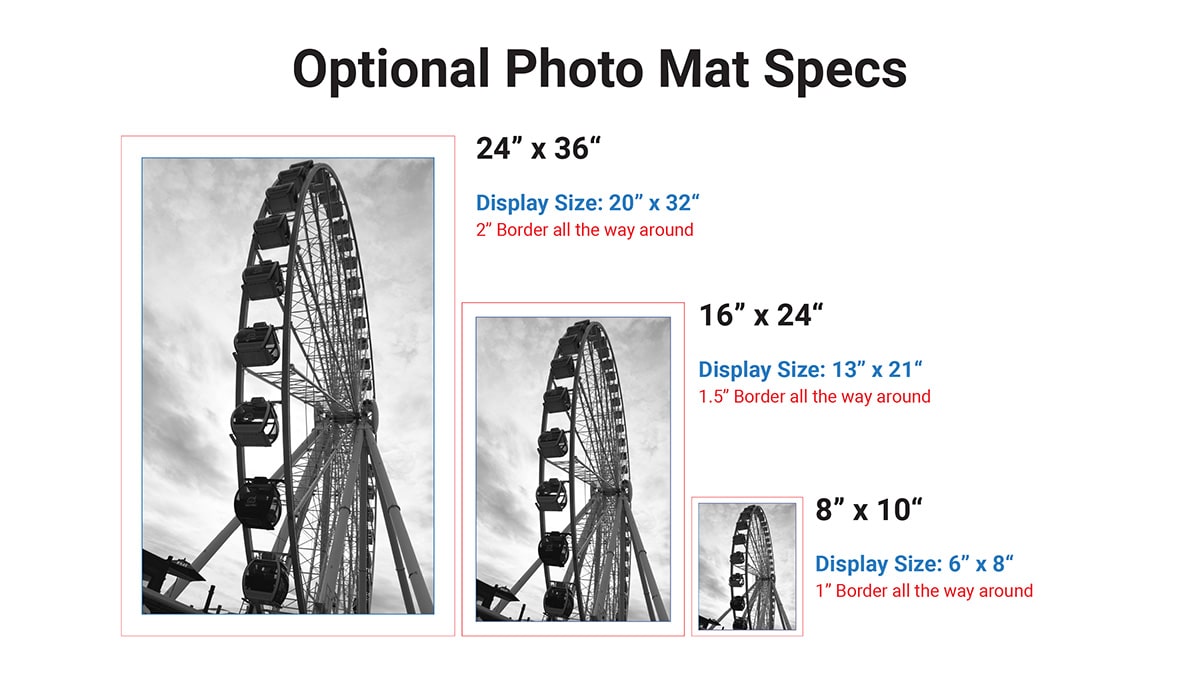 Optional Photo Mat Specs

24” x 36“

Display Size: 20” x 32“
2” Border all the way around

16” x 24“

Display Size: 13” x 21“
1.5” Border all the way around

8” x 10“

Display Size: 6” x 8“
1” Border all the way around